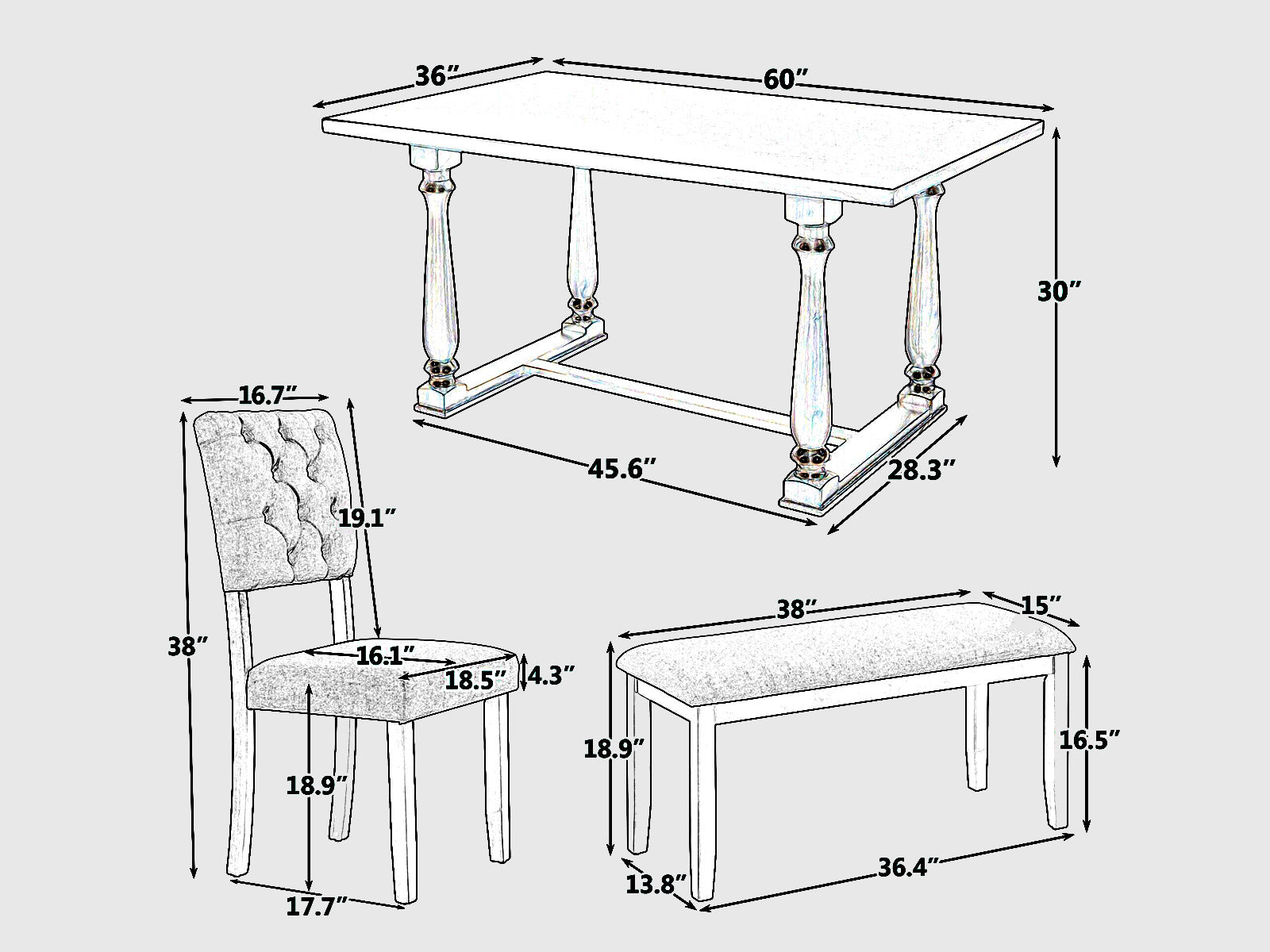 36″
60″
30″
45.6″
28.3″
16.7″
19.1″
38″
16.1″
18.5″
4.3″
18.9″
17.7″
38″
15″
18.9″
16.5″
13.8″
36.4″